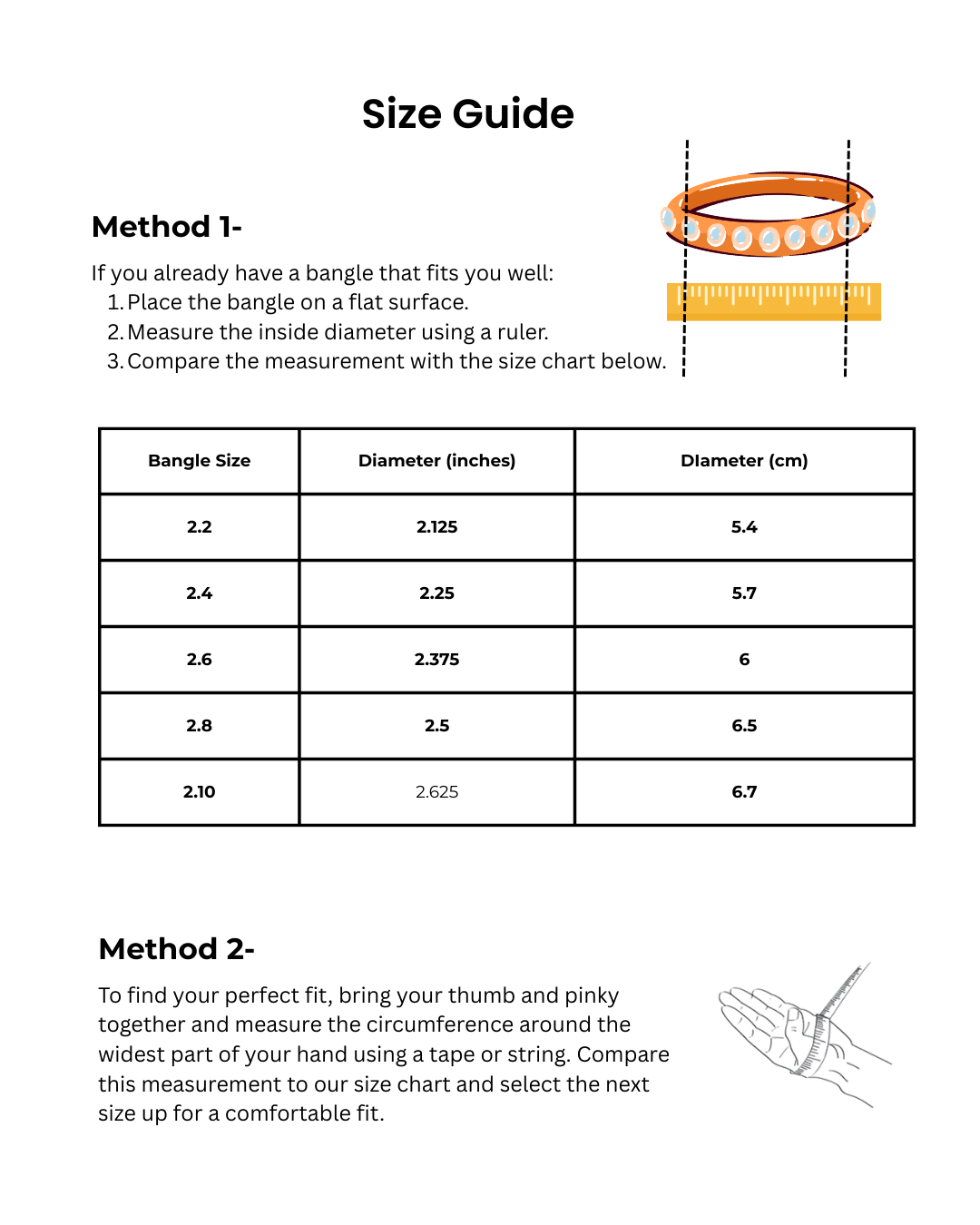 Size Guide

Method 1-

If you already have a bangle that fits you well:
1. Place the bangle on a flat surface.
2. Measure the inside diameter using a ruler.
3. Compare the measurement with the size chart below.

| Bangle Size | Diameter (inches) | DIameter (cm) |
|---|---|---|
| 2.2 | 2.125 | 5.4 |
| 2.4 | 2.25 | 5.7 |
| 2.6 | 2.375 | 6 |
| 2.8 | 2.5 | 6.5 |
| 2.10 | 2.625 | 6.7 |

Method 2-

To find your perfect fit, bring your thumb and pinky together and measure the circumference around the widest part of your hand using a tape or string. Compare this measurement to our size chart and select the next size up for a comfortable fit.